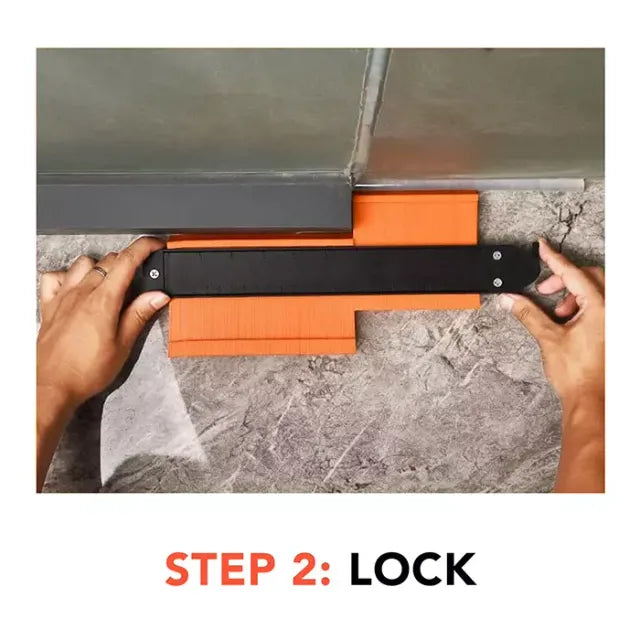 STEP 2: LOCK