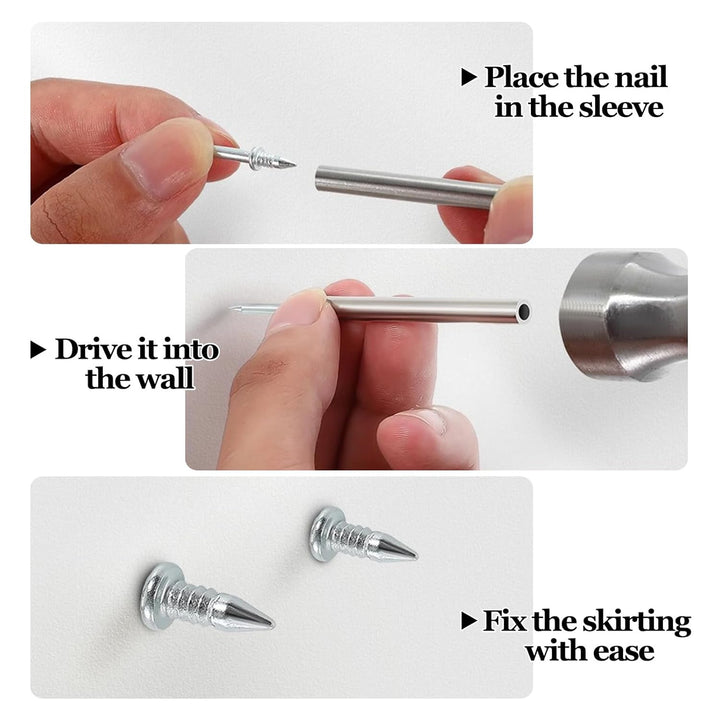 ▶ Place the nail in the sleeve

▶ Drive it into the wall

▶ Fix the skirting with ease