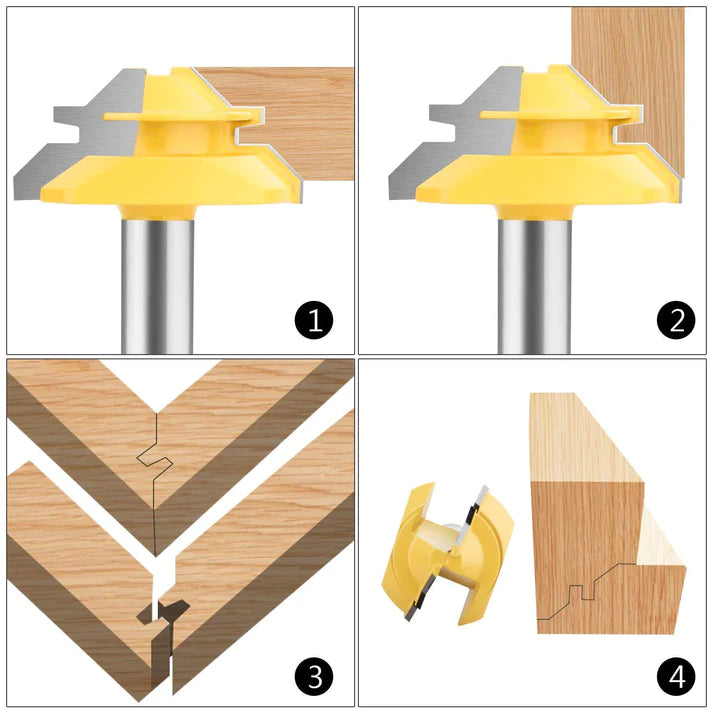 1

2

3

4