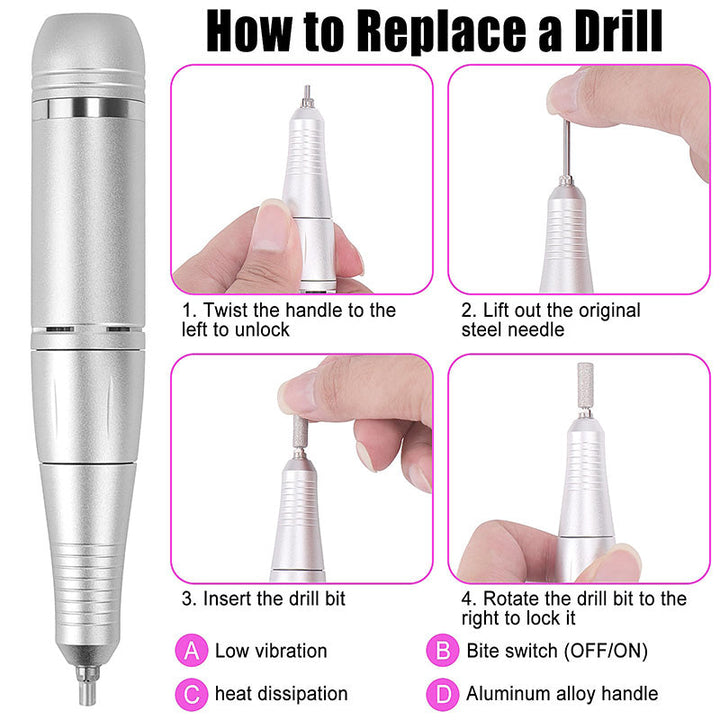 How to Replace a Drill

1. Twist the handle to the left to unlock

2. Lift out the original steel needle

3. Insert the drill bit

4. Rotate the drill bit to the right to lock it

A Low vibration

B Bite switch (OFF/ON)

C heat dissipation

D Aluminum alloy handle