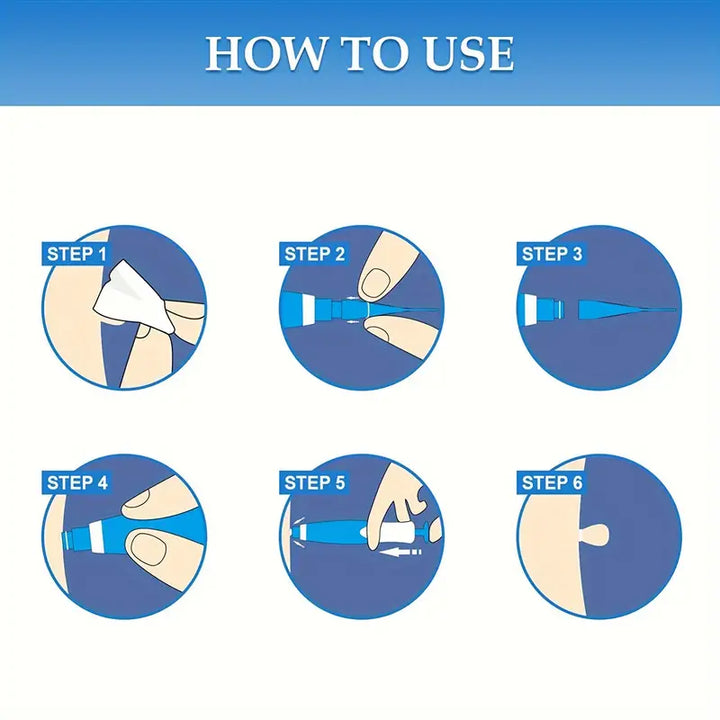 HOW TO USE

STEP 1

STEP 2

STEP 3

STEP 4

STEP 5

STEP 6